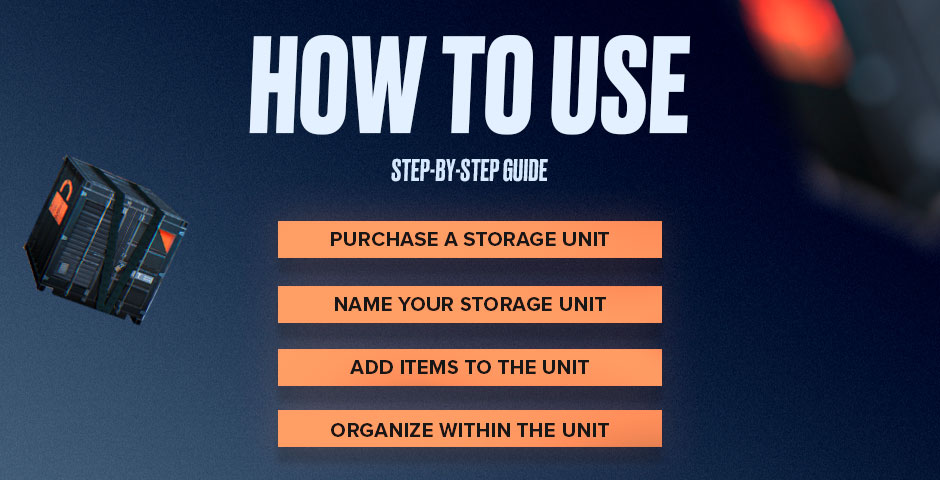 HOW TO USE

STEP-BY-STEP GUIDE

PURCHASE A STORAGE UNIT

NAME YOUR STORAGE UNIT

ADD ITEMS TO THE UNIT

ORGANIZE WITHIN THE UNIT